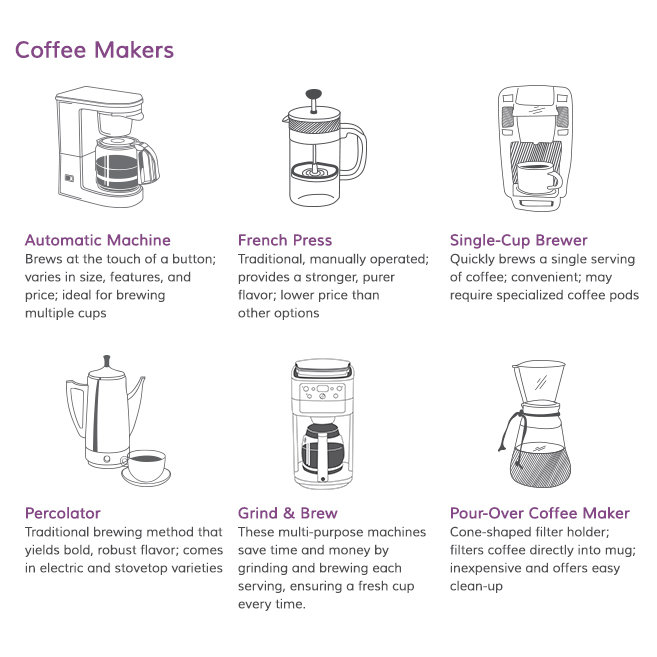 Coffee Makers

Automatic Machine
Brews at the touch of a button; varies in size, features, and price; ideal for brewing multiple cups

French Press
Traditional, manually operated; provides a stronger, purer flavor; lower price than other options

Single-Cup Brewer
Quickly brews a single serving of coffee; convenient; may require specialized coffee pods

Percolator
Traditional brewing method that yields bold, robust flavor; comes in electric and stovetop varieties

Grind & Brew
These multi-purpose machines save time and money by grinding and brewing each serving, ensuring a fresh cup every time.

Pour-Over Coffee Maker
Cone-shaped filter holder; filters coffee directly into mug; inexpensive and offers easy clean-up