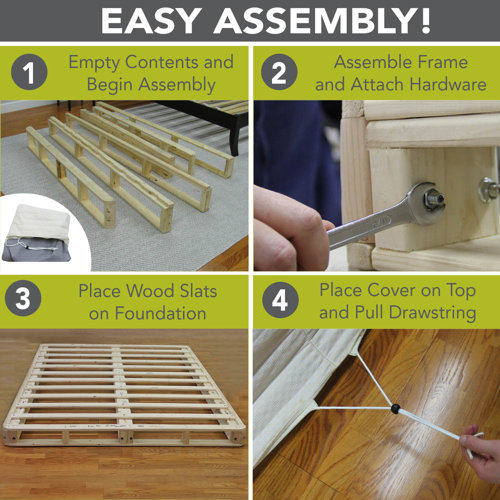 EASY ASSEMBLY!

1 Empty Contents and Begin Assembly

2 Assemble Frame and Attach Hardware

3 Place Wood Slats on Foundation

4 Place Cover on Top and Pull Drawstring